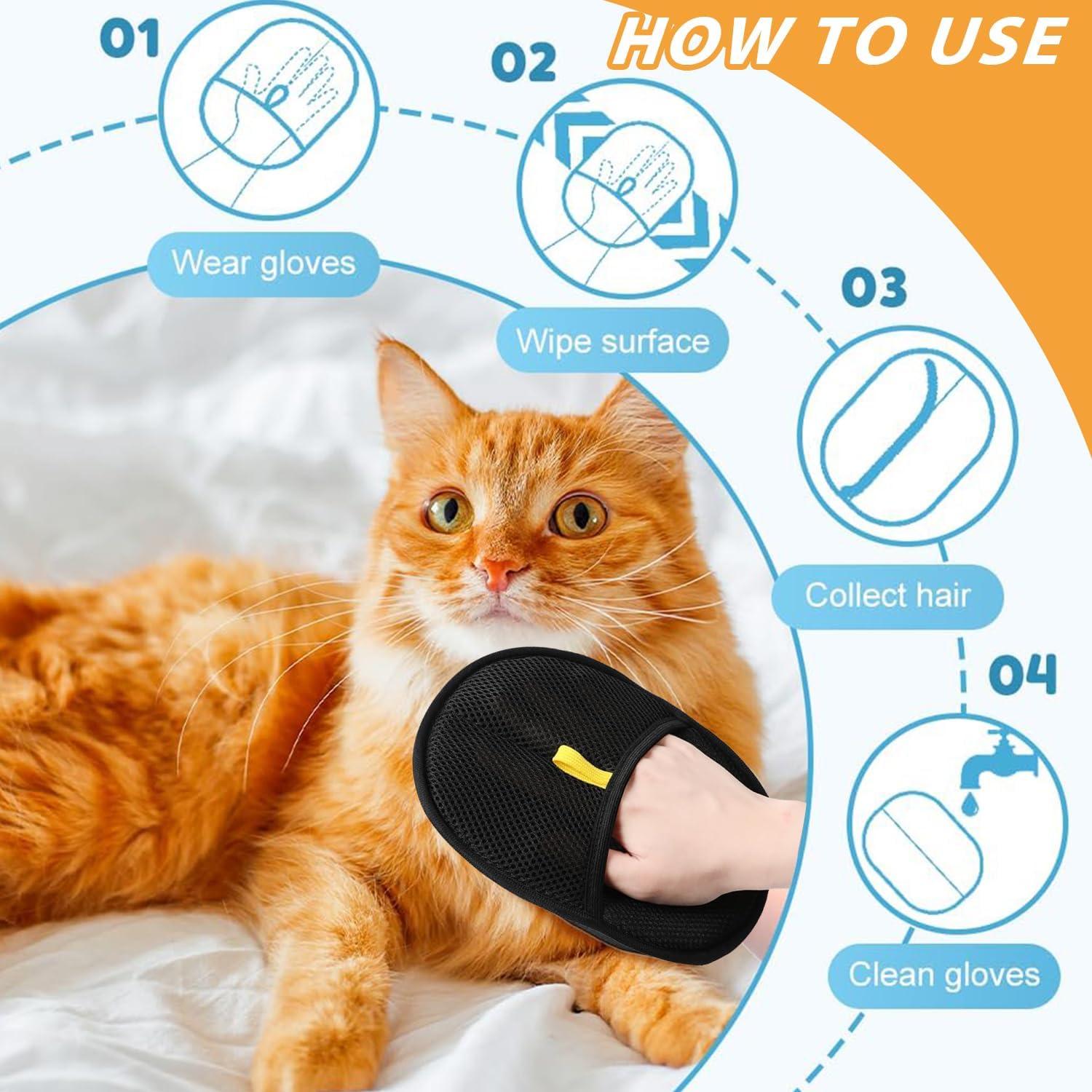 HOW TO USE

01

Wear gloves

02

Wipe surface

03

Collect hair

04

Clean gloves